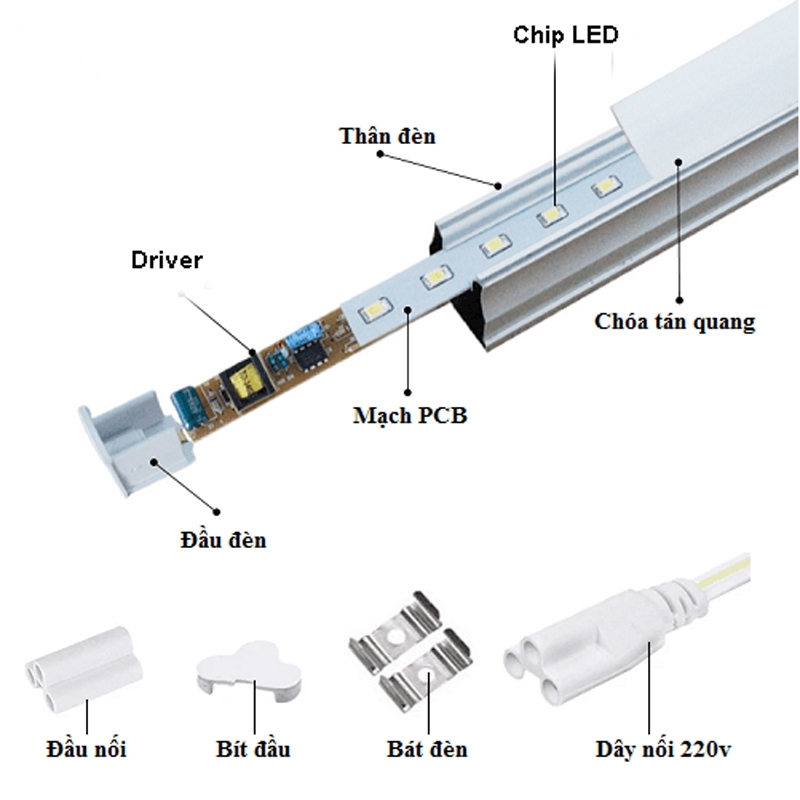 Chip LED
Thân đèn
Driver
Chóa tán quang
Mạch PCB
Đầu đèn
Đầu nối
Bít đầu
Bát đèn
Dây nối 220v